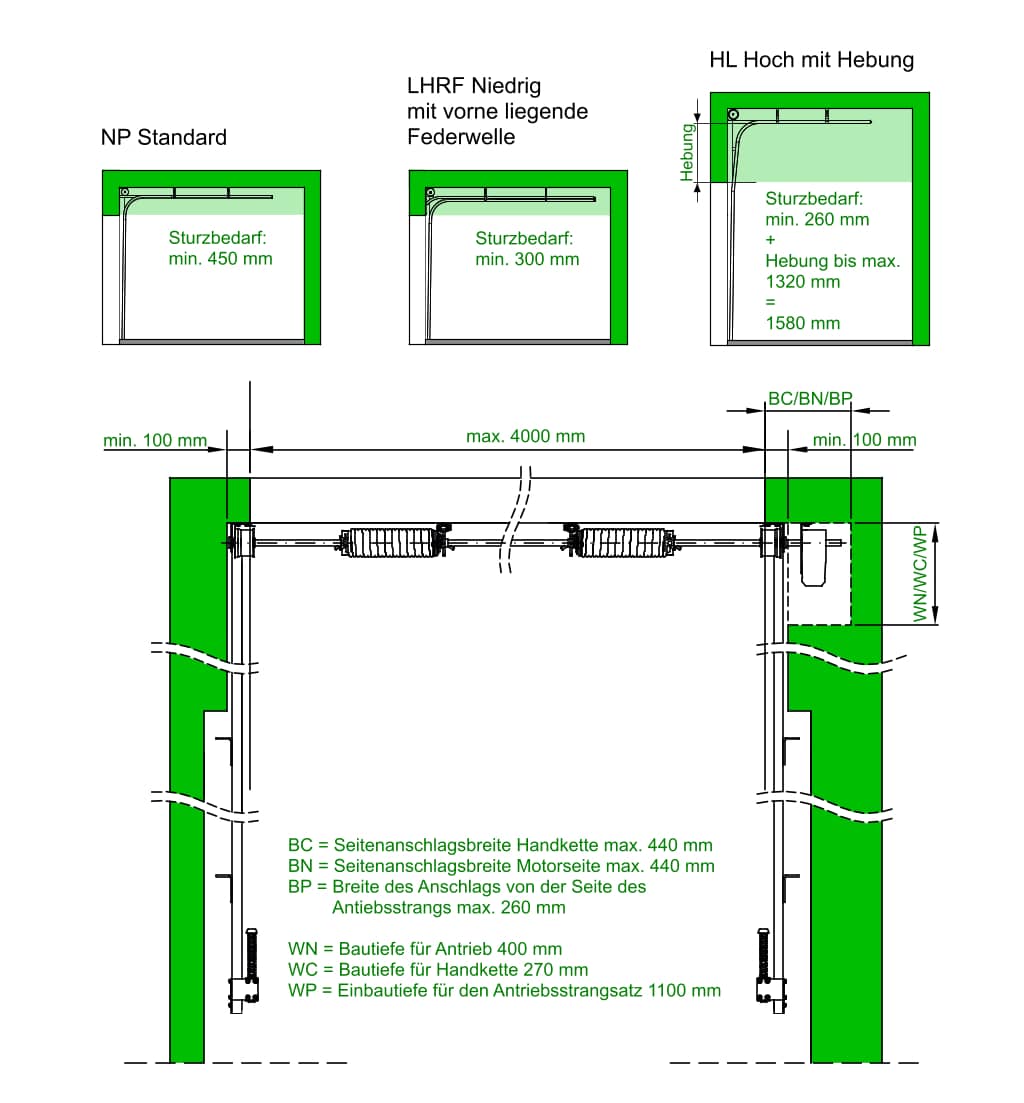 NP Standard

Sturzbedarf:
min. 450 mm

LHRF Niedrig
mit vorne liegende
Federwelle

Sturzbedarf:
min. 300 mm

HL Hoch mit Hebung

Hebung

Sturzbedarf:
min. 260 mm
+
Hebung bis max.
1320 mm
=
1580 mm

min. 100 mm

max. 4000 mm

BC/BN/BP

min. 100 mm

WN/WC/WP

BC = Seitenanschlagsbreite Handkette max. 440 mm
BN = Seitenanschlagsbreite Motorseite max. 440 mm
BP = Breite des Anschlags von der Seite des Antiebsstrangs max. 260 mm

WN = Bautiefe für Antrieb 400 mm
WC = Bautiefe für Handkette 270 mm
WP = Einbautiefe für den Antriebsstrangsatz 1100 mm